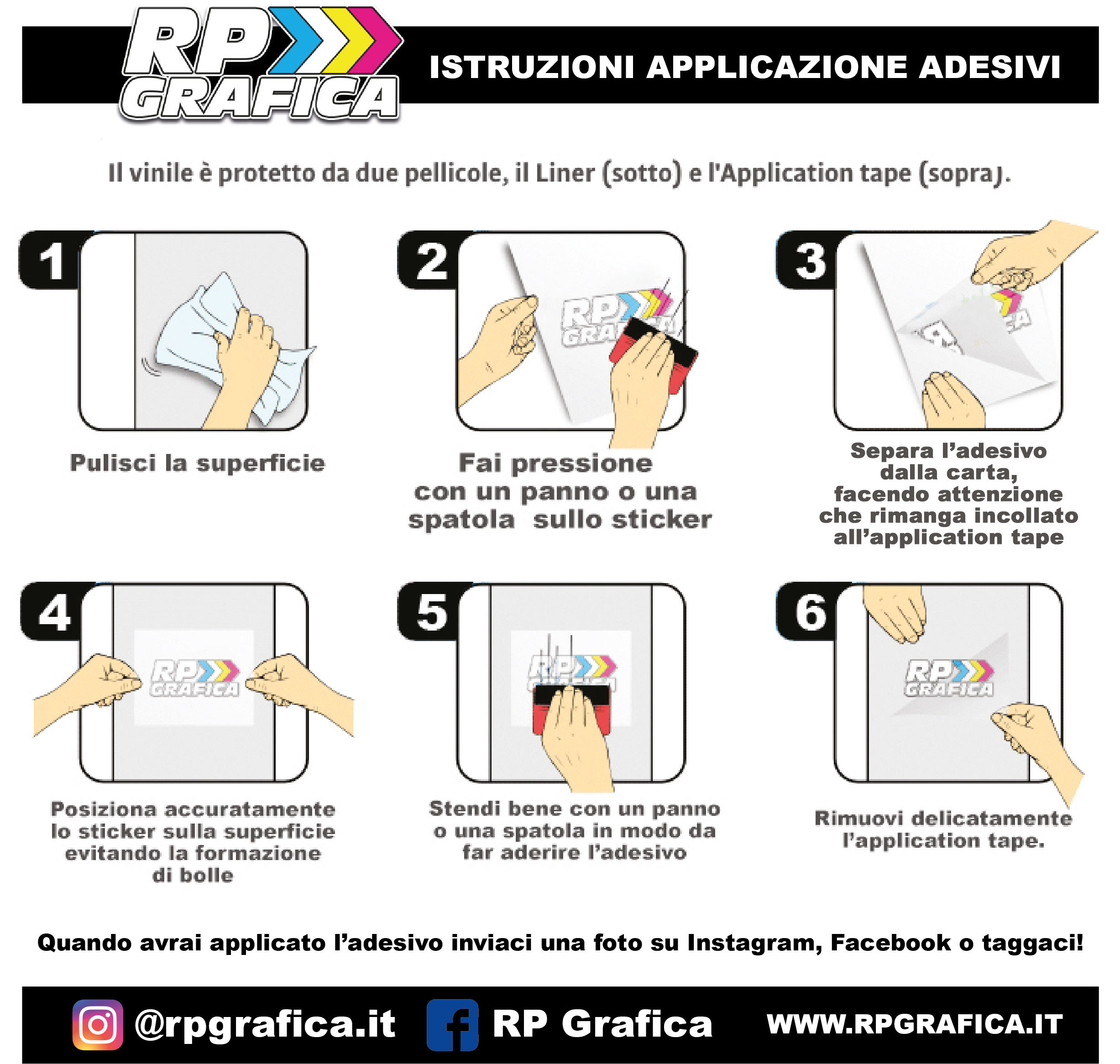 RP GRAFICA

ISTRUZIONI APPLICAZIONE ADESIVI

Il vinile è protetto da due pellicole, il Liner (sotto) e l'Application tape (sopra).

1

Pulisci la superficie

2

RP GRAFICA

Fai pressione con un panno o una spatola sullo sticker

3

Separa l'adesivo dalla carta, facendo attenzione che rimanga incollato all'application tape

4

RP GRAFICA

Posiziona accuratamente lo sticker sulla superficie evitando la formazione di bolle

5

RP GRAFICA

Stendi bene con un panno o una spatola in modo da far aderire l'adesivo

6

RP GRAFICA

Rimuovi delicatamente l'application tape.

Quando avrai applicato l'adesivo inviaci una foto su Instagram, Facebook o taggaci!

@rpgrafica.it RP Grafica WWW.RPGRAFICA.IT